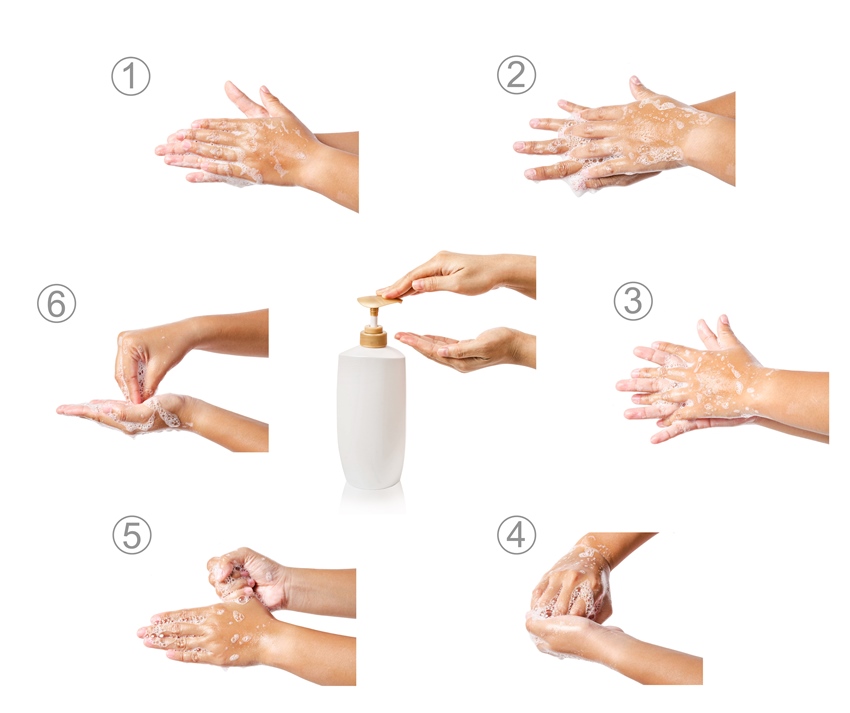 ①

②

⑥

③

⑤

④